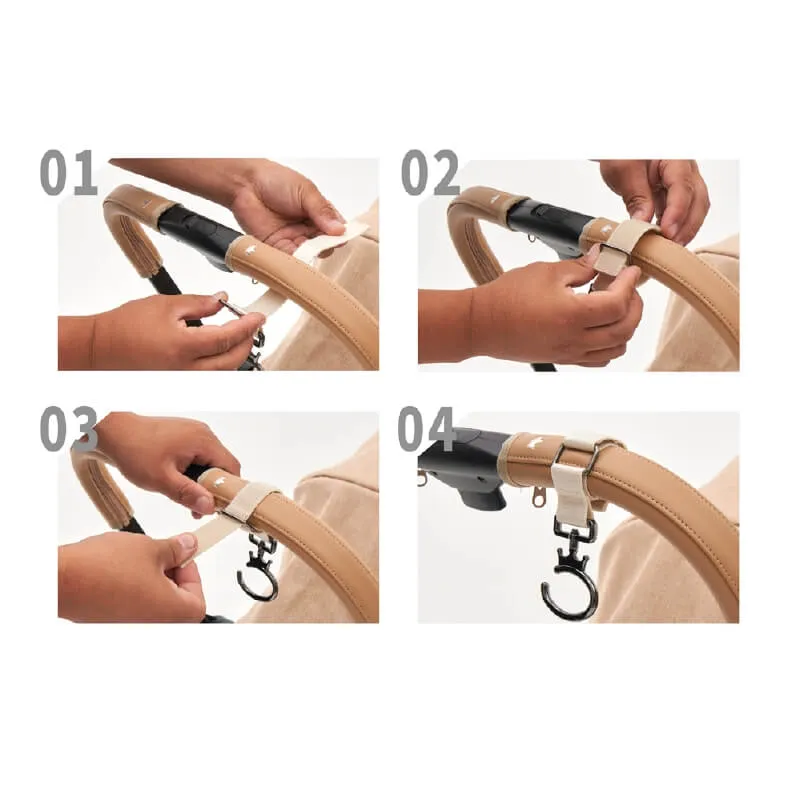 01

02

03

04